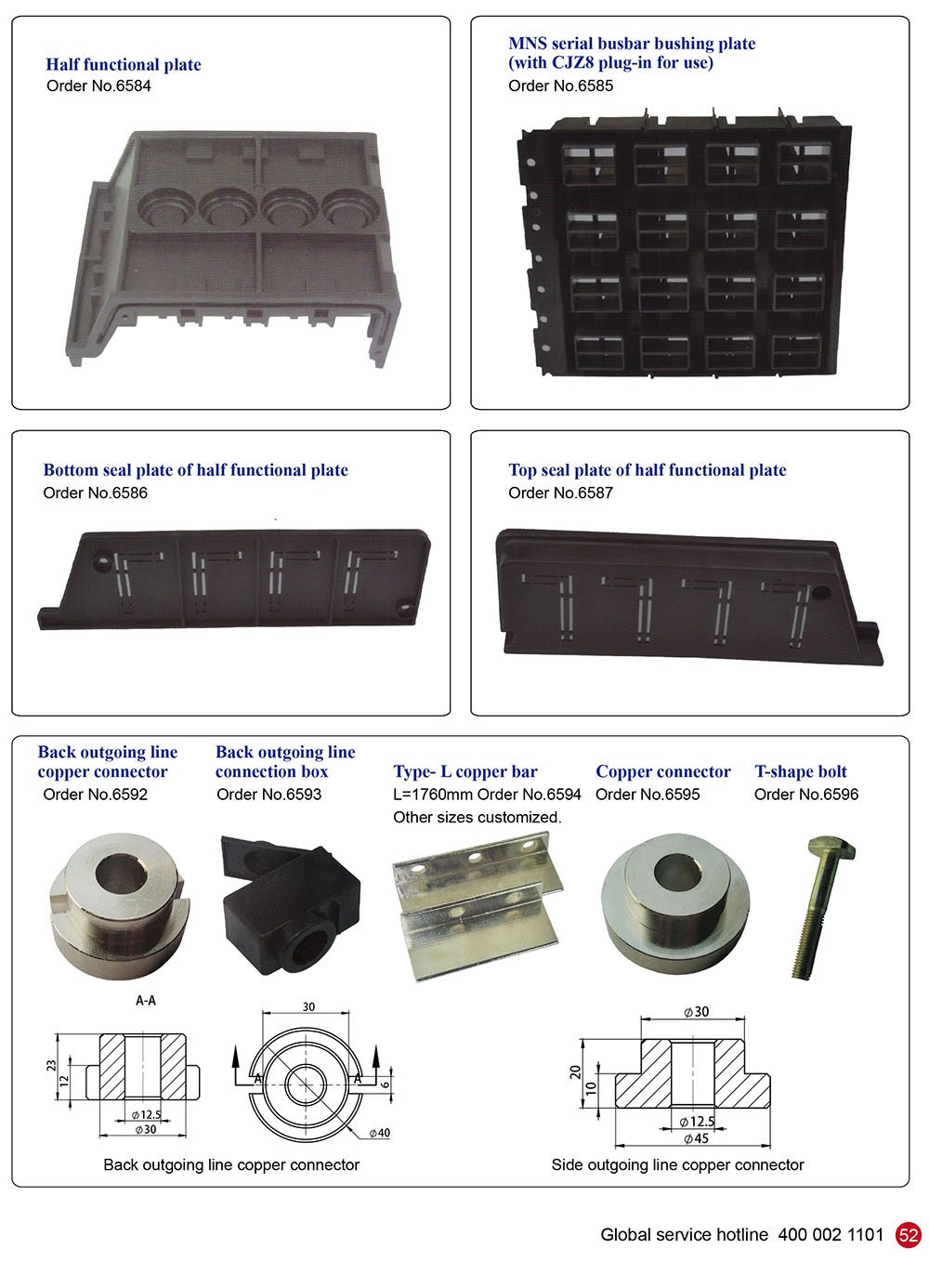 Half functional plate
Order No.6584

MNS serial busbar bushing plate
(with CJZ8 plug-in for use)
Order No.6585

Bottom seal plate of half functional plate
Order No.6586

Top seal plate of half functional plate
Order No.6587

Back outgoing line copper connector
Order No.6592

Back outgoing line connection box
Order No.6593

Type- L copper bar
L=1760mm Order No.6594
Other sizes customized.

Copper connector
Order No.6595

T-shape bolt
Order No.6596

A-A

23
12
$\phi$12.5
$\phi$30

30
A
A
6
$\phi$40

Back outgoing line copper connector

$\phi$30
20
10
$\phi$12.5
$\phi$45

Side outgoing line copper connector

Global service hotline 400 002 1101 52